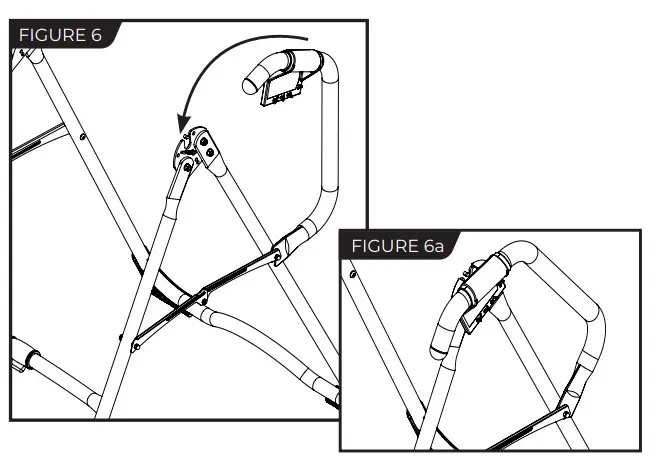 FIGURE 6

FIGURE 6a