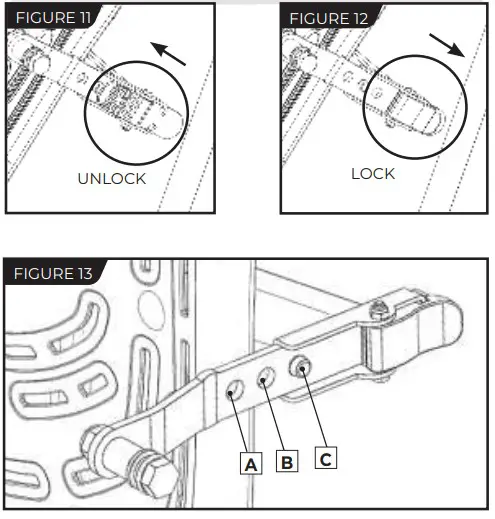 FIGURE 11

UNLOCK

FIGURE 12

LOCK

FIGURE 13

A

B

C