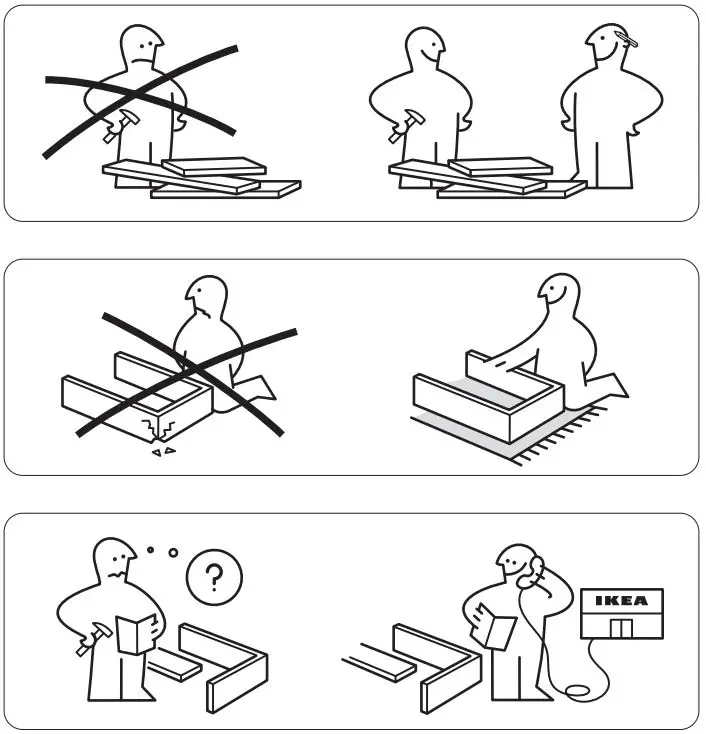 ?

IKEA