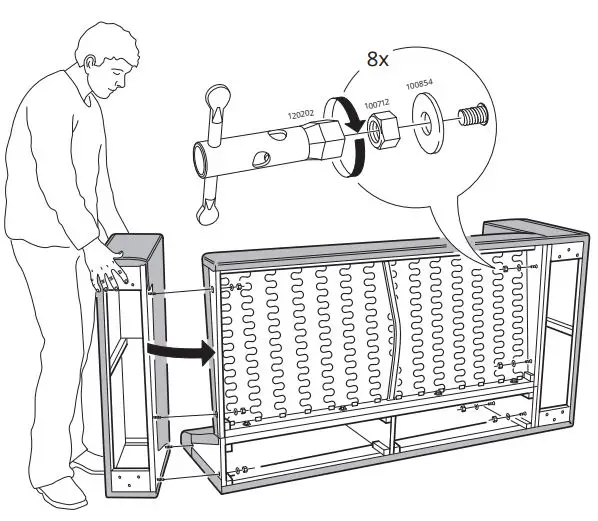 8x
120202
100712
100854