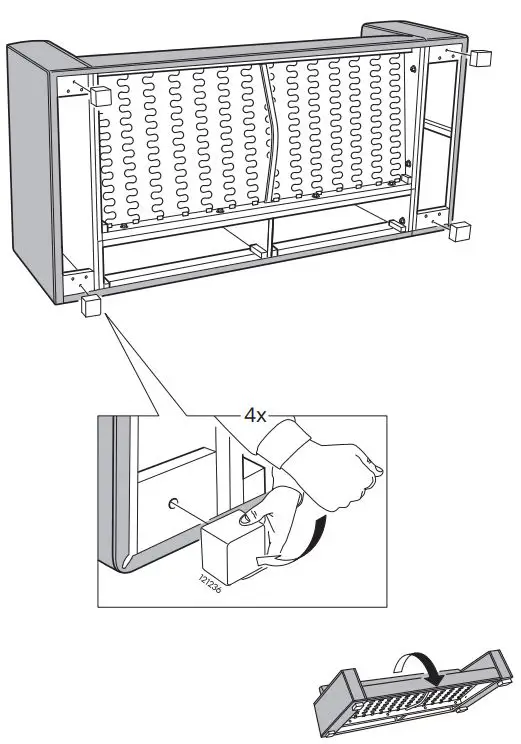 4x

121236