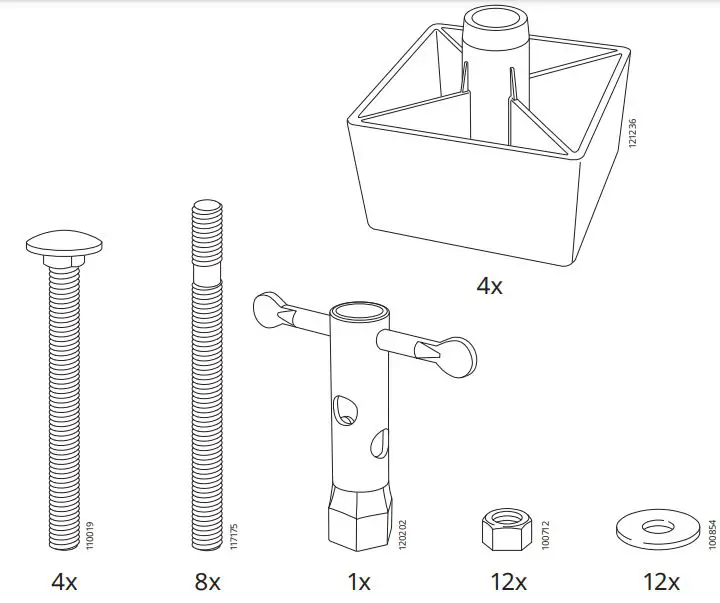 121236

4x

110019

4x

117175

8x

120202

1x

100712

12x

100854

12x