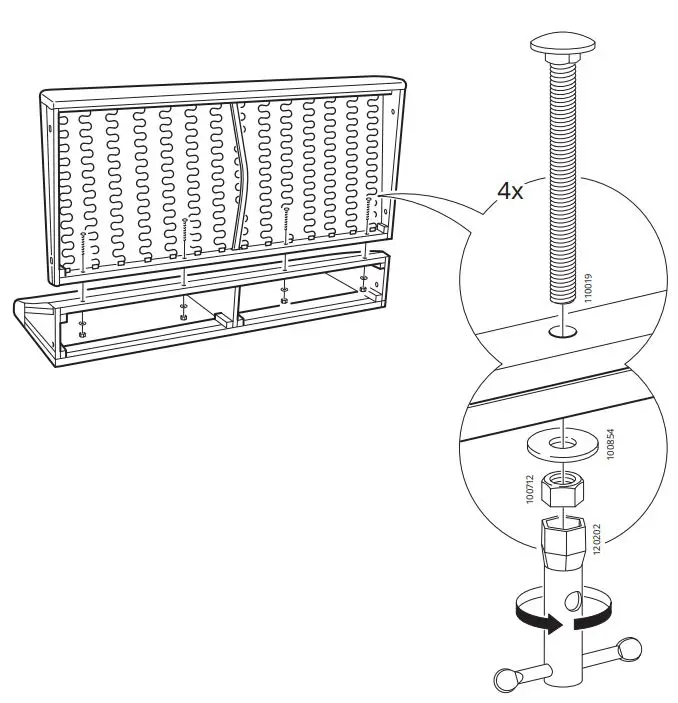 4x

110019

100854

100712

120202