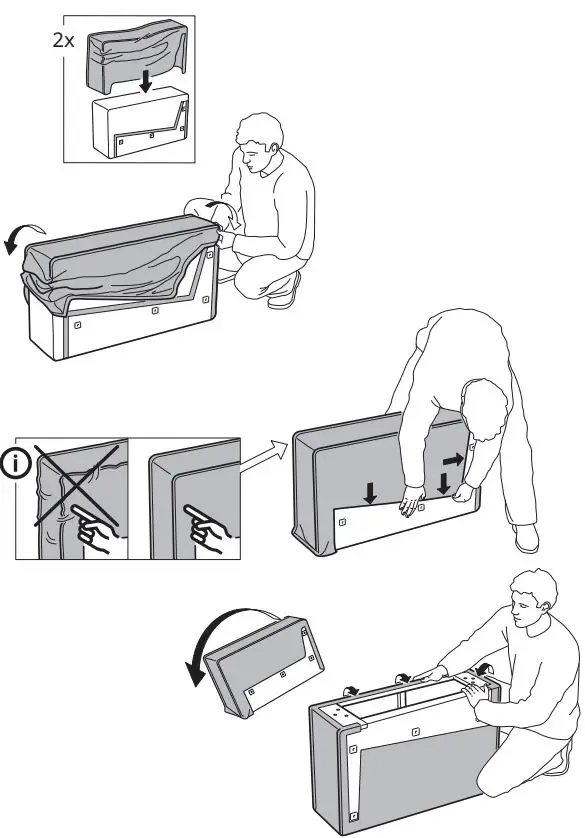 2x