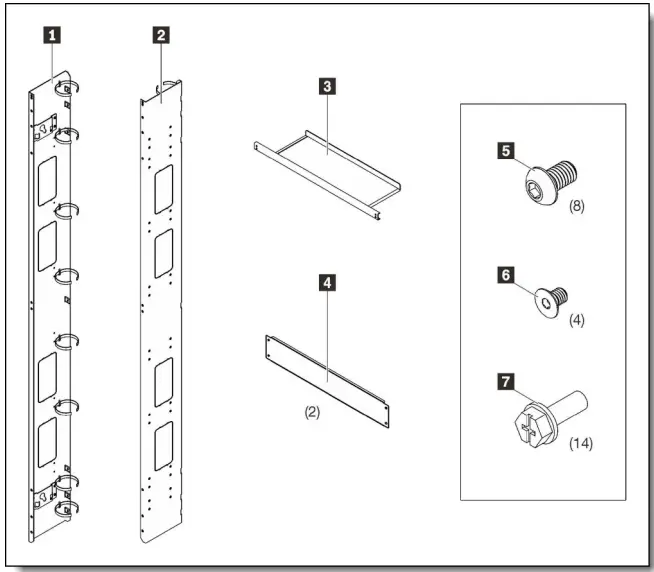 1
2
3
4
(2)
5
(8)
6
(4)
7
(14)