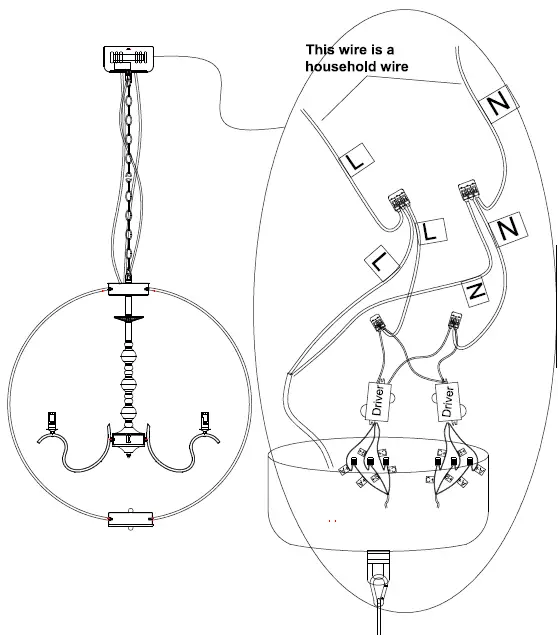 This wire is a household wire

N

L

L

N

L

N

Driver

Driver