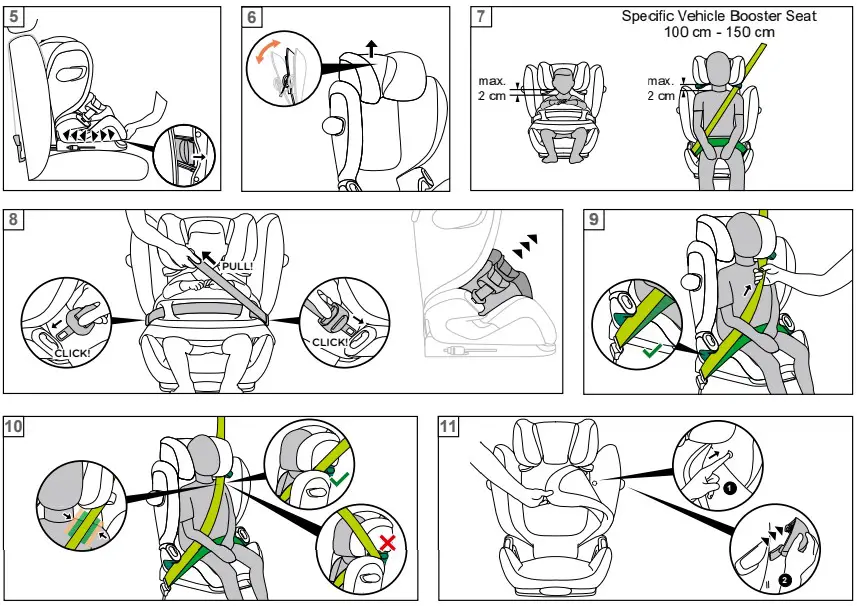 5

6

7

Specific Vehicle Booster Seat
100 cm - 150 cm

max.
2 cm

max.
2 cm

8

PULL!

CLICK!

CLICK!

9

10

11

1

2