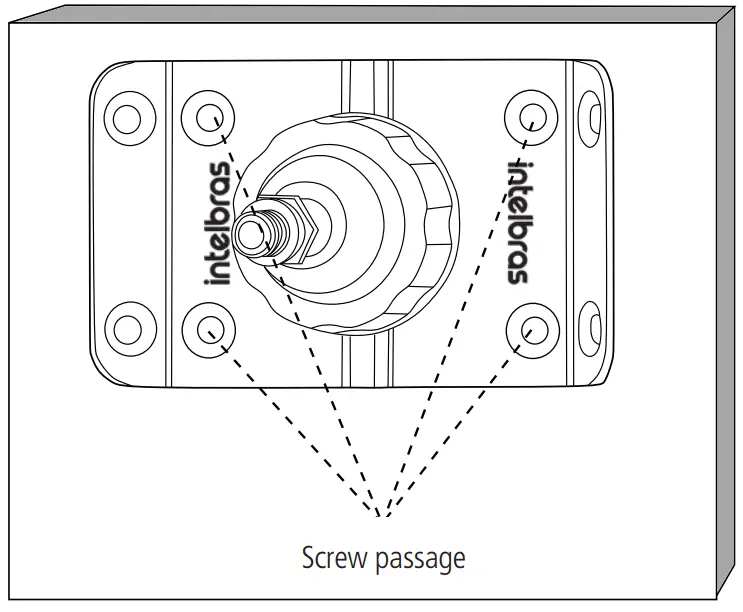 intelbras

intelbras

Screw passage