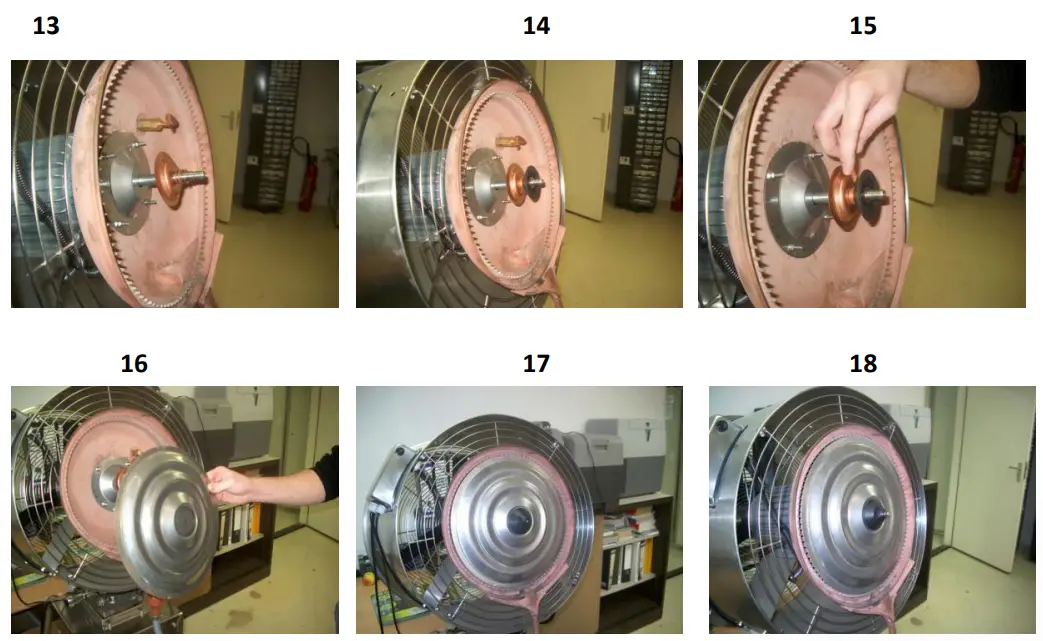 13

14

15

16

17

18