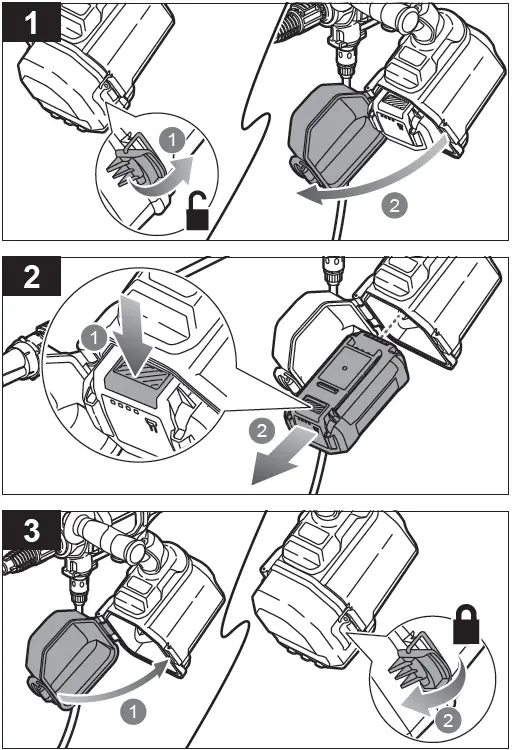 1
1
2
2
1
2
3
1
2