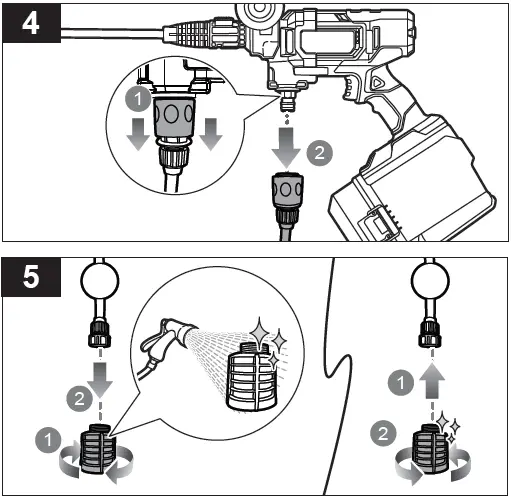 4

1

2

5

2

1

1

2