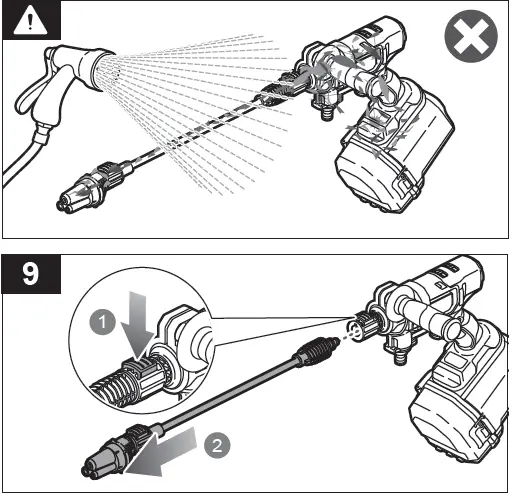 9

1

2