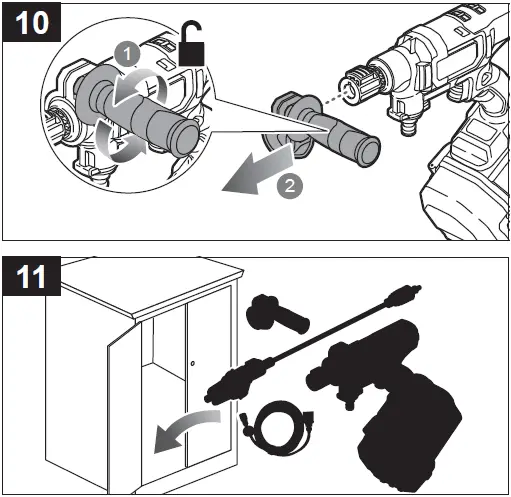 10

1

2

11