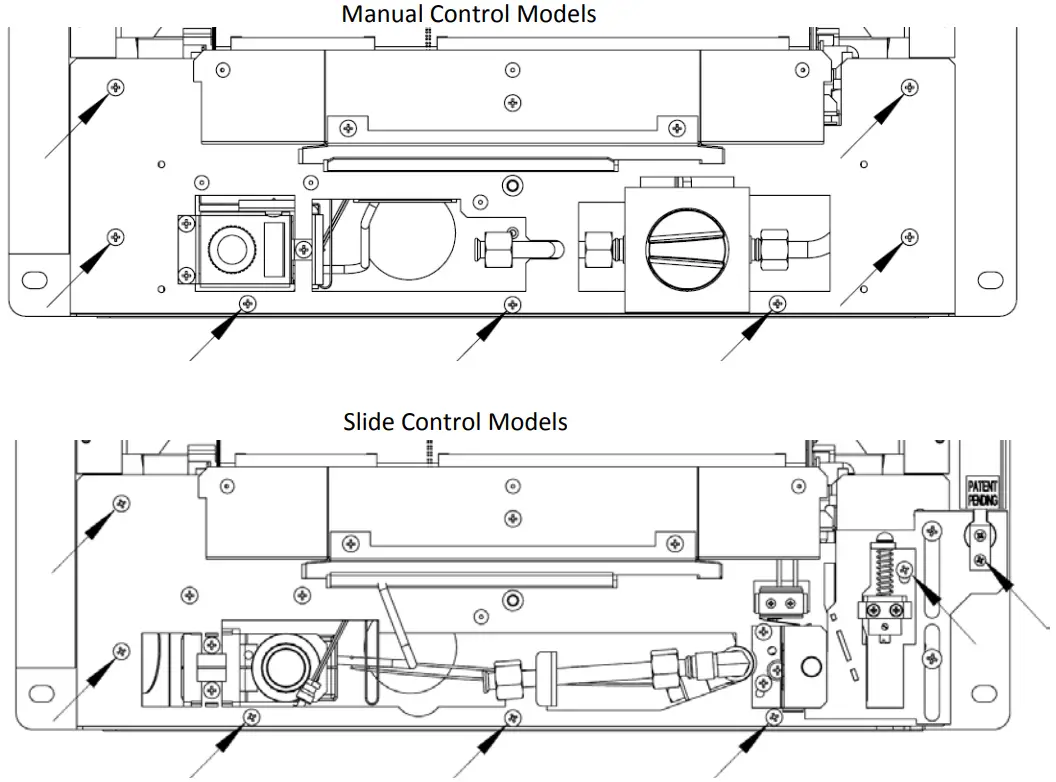 Manual Control Models

Slide Control Models

PATENT PENDING