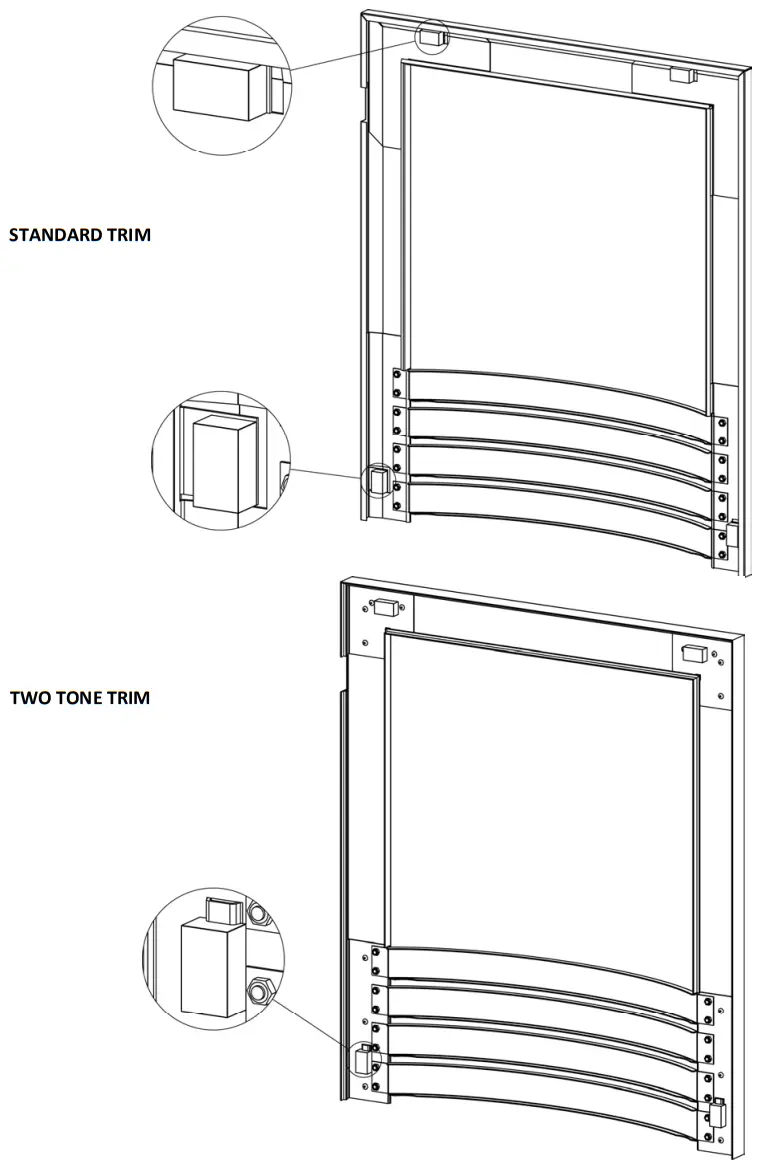 STANDARD TRIM

TWO TONE TRIM