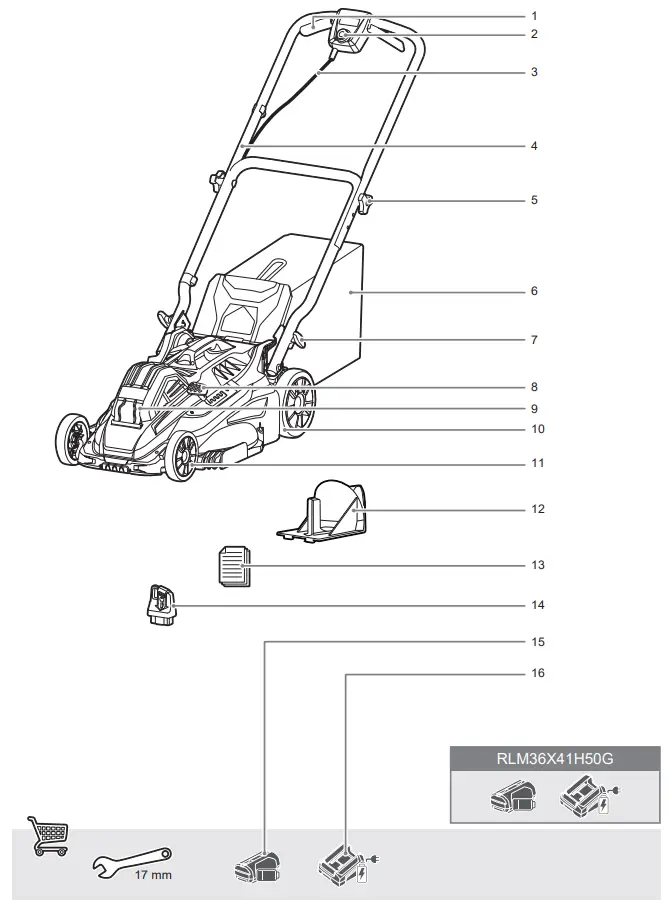 1
2
3
4
5
6
7
8
9
10
11
12
13
14
15
16

RLM36X41H50G

17 mm