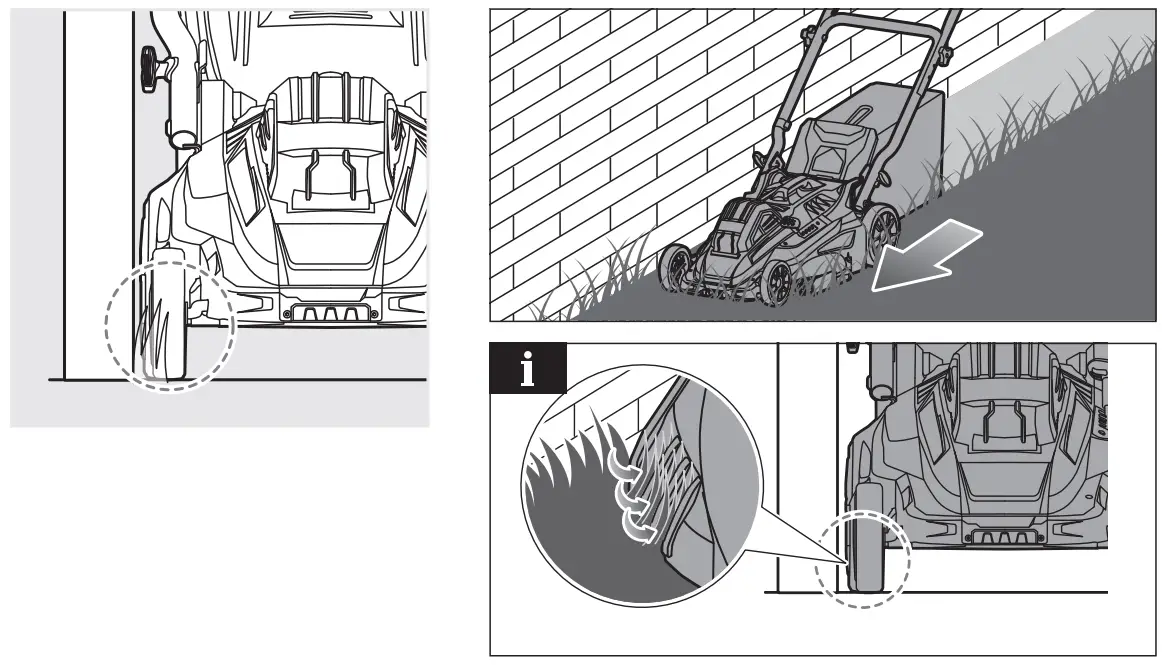 i