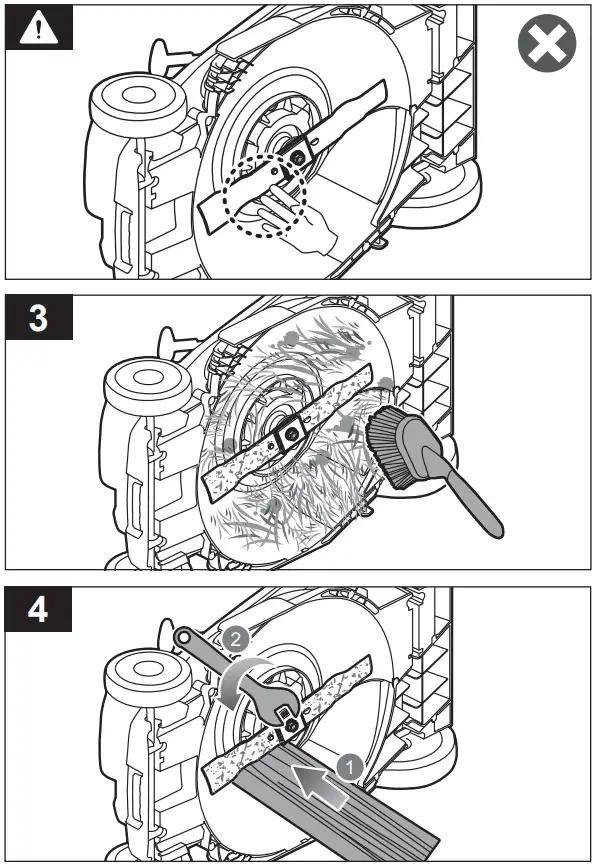 3

4

2

1