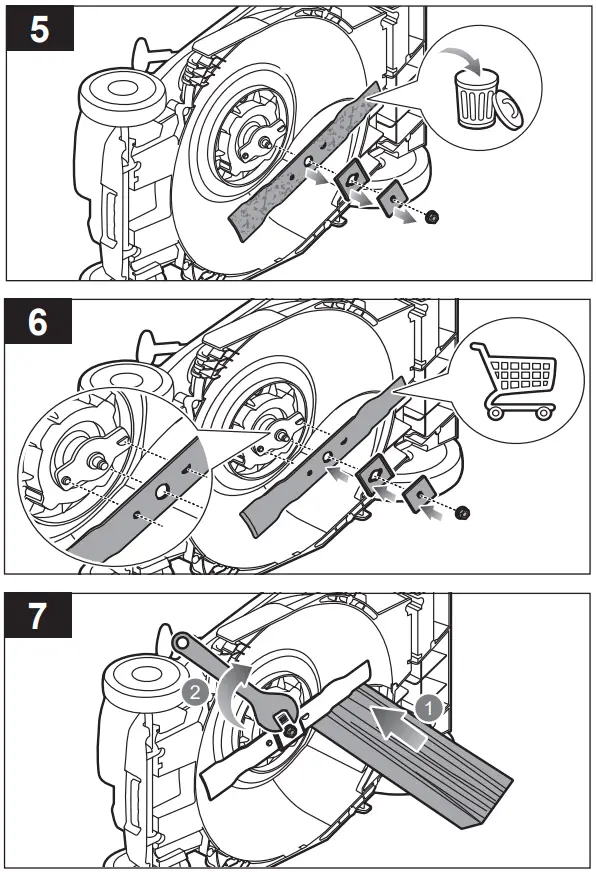 5

6

7

2

1