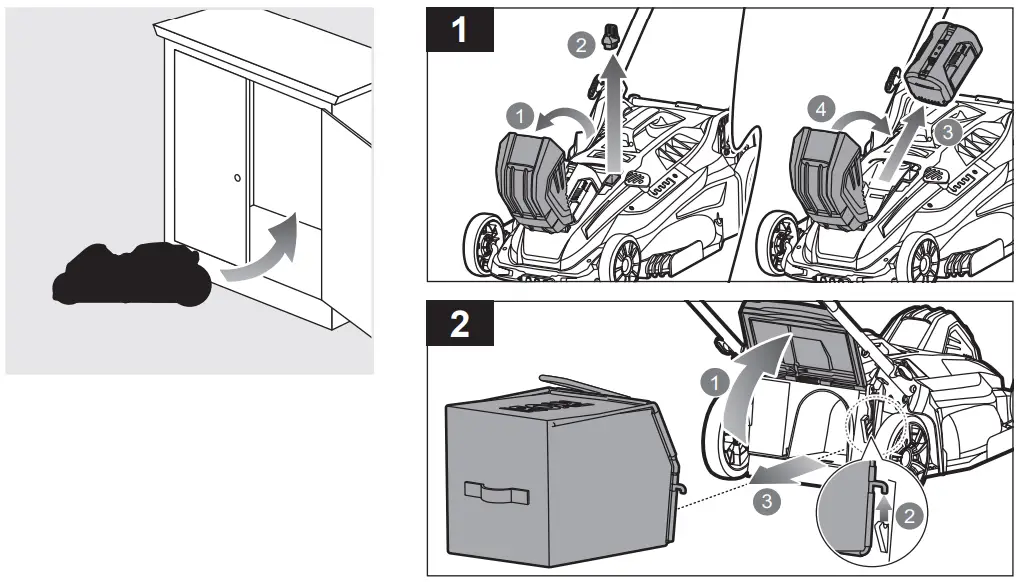 1
2
1
4
3
2
1
3
2