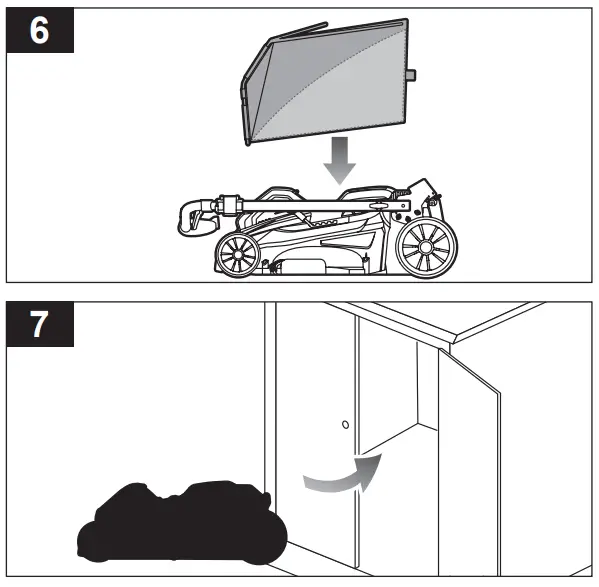 6

7