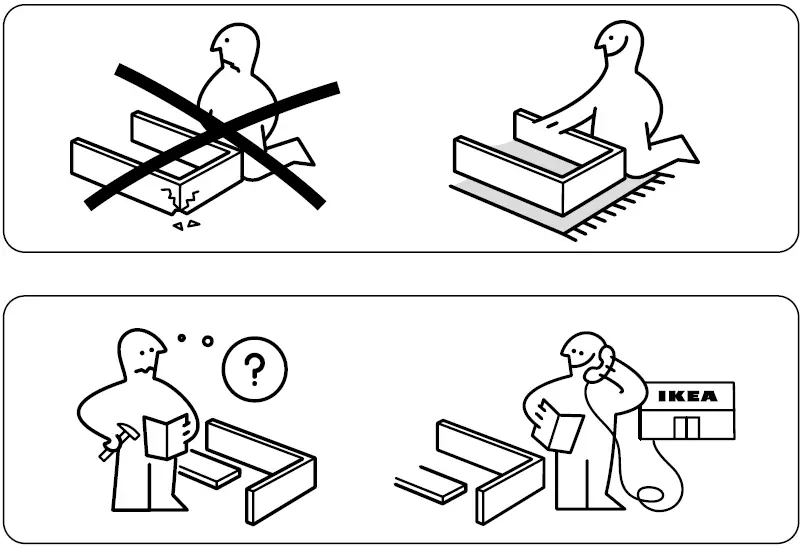 ?

IKEA