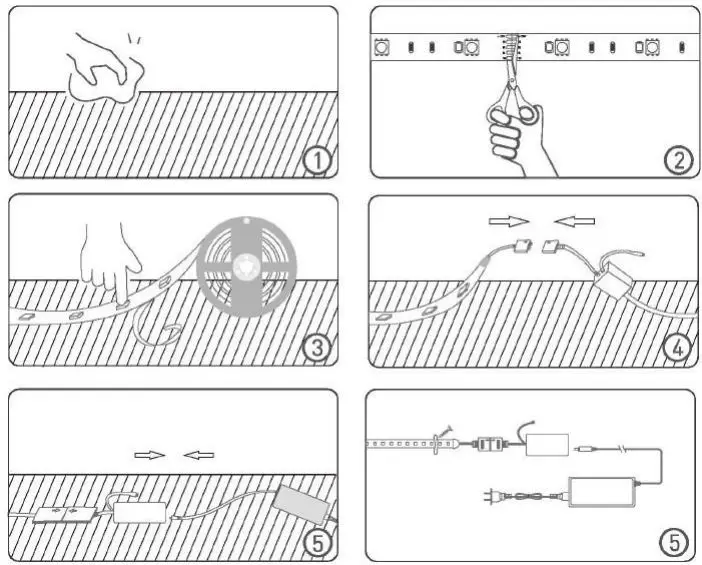 1

2

3

4

5

5