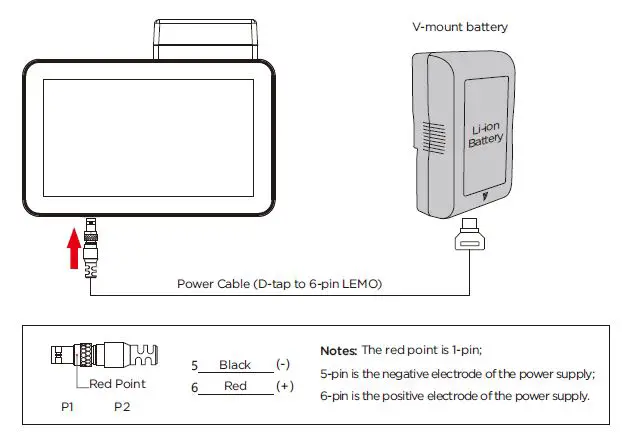 V-mount battery

Li-ion Battery

Power Cable (D-tap to 6-pin LEMO)

Red Point

P1 P2

5 Black (-)

6 Red (+)

Notes: The red point is 1-pin;

5-pin is the negative electrode of the power supply;

6-pin is the positive electrode of the power supply.