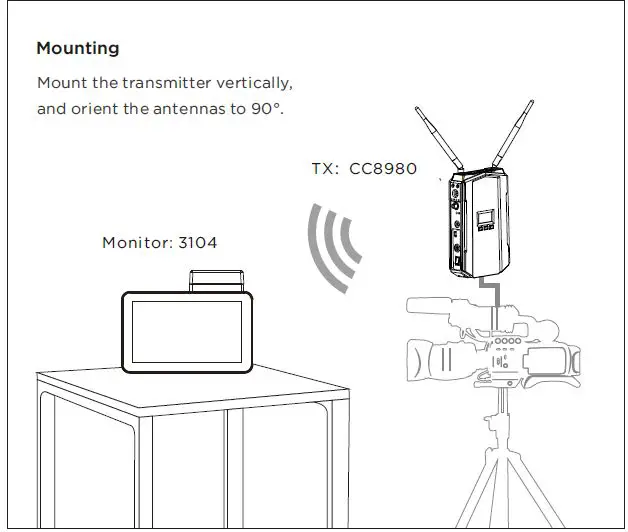 Mounting

Mount the transmitter vertically, and orient the antennas to 90°.

TX: CC8980

Monitor: 3104