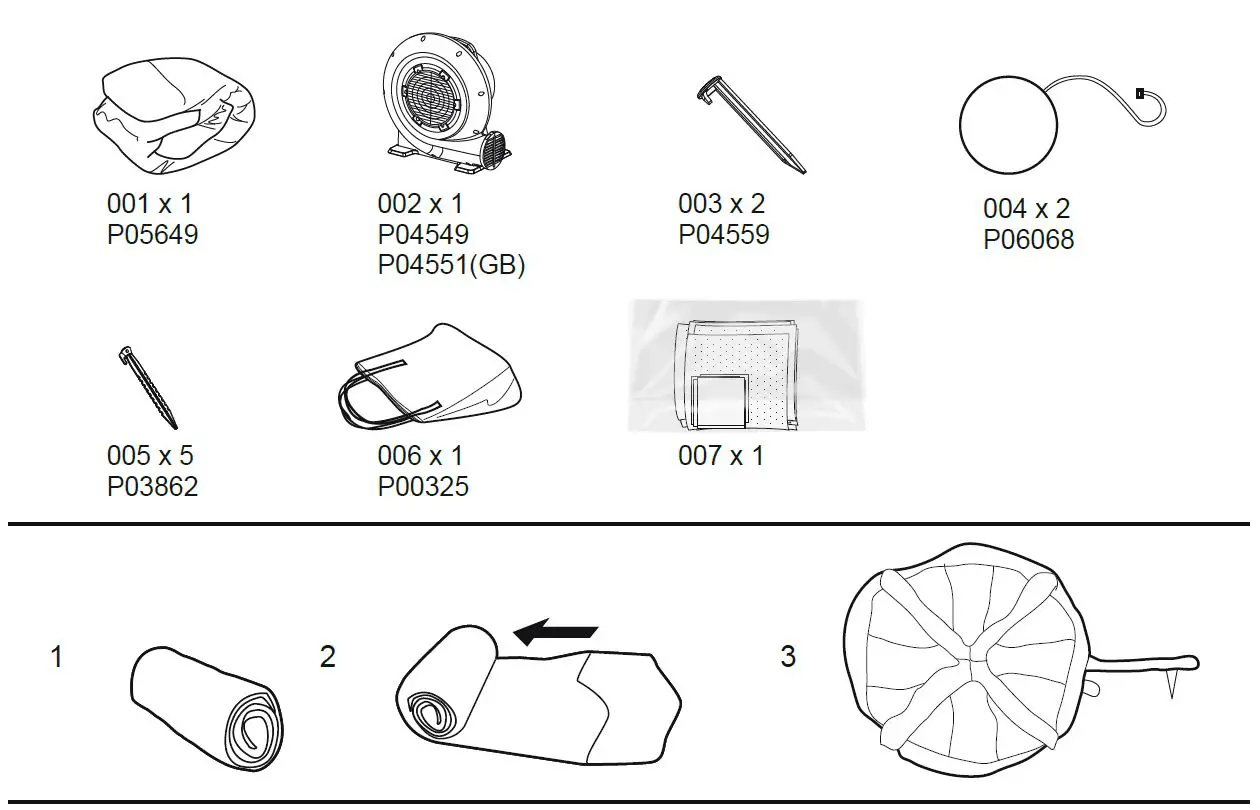 001 x 1
P05649

002 x 1
P04549
P04551(GB)

003 x 2
P04559

004 x 2
P06068

005 x 5
P03862

006 x 1
P00325

007 x 1

1

2

3