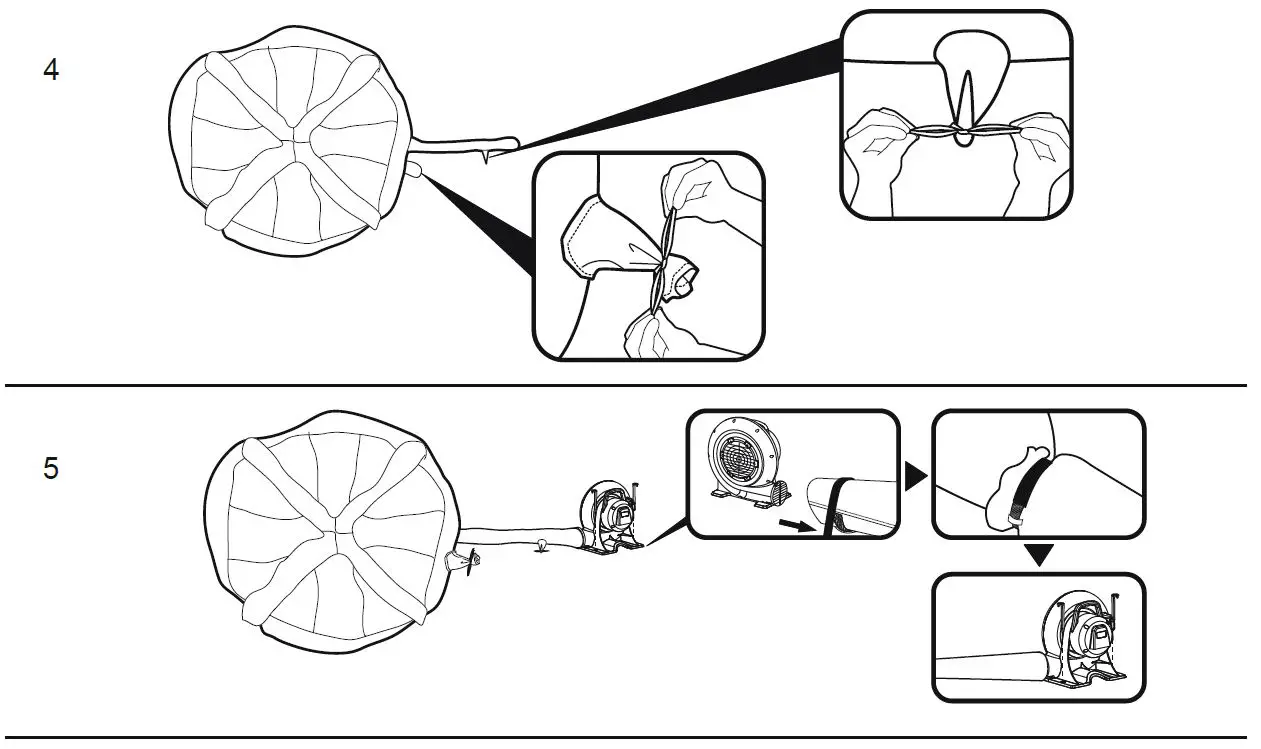 4

5