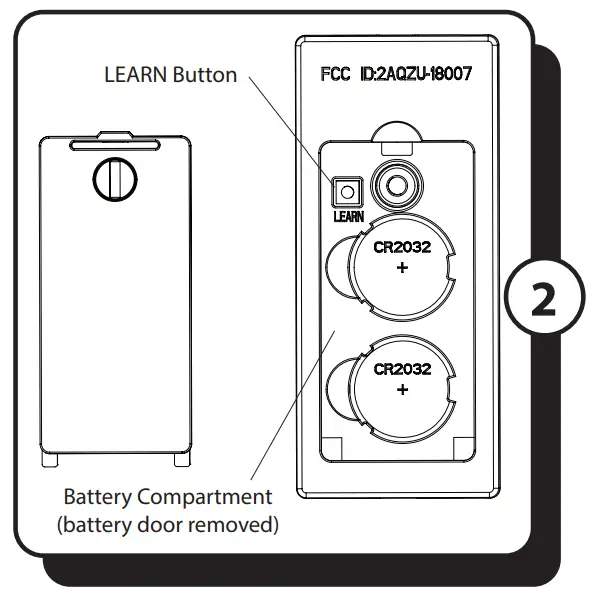 LEARN Button

FCC ID:2AQZU-18007

LEARN

CR2032
+

CR2032
+

2

Battery Compartment
(battery door removed)