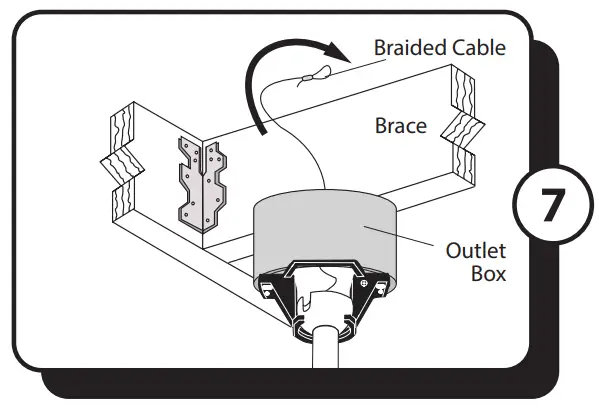 Braided Cable

Brace

Outlet Box

7