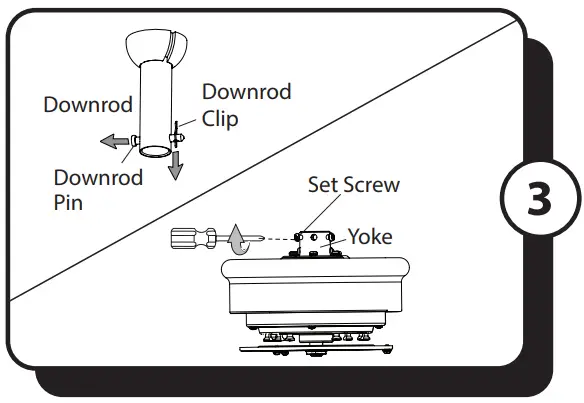 Downrod

Downrod Clip

Downrod Pin

Set Screw

Yoke

3