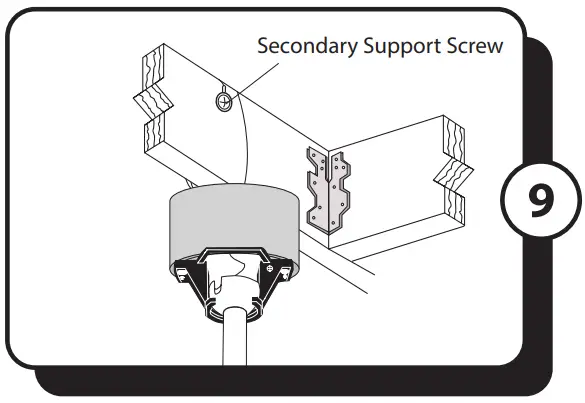 Secondary Support Screw

9