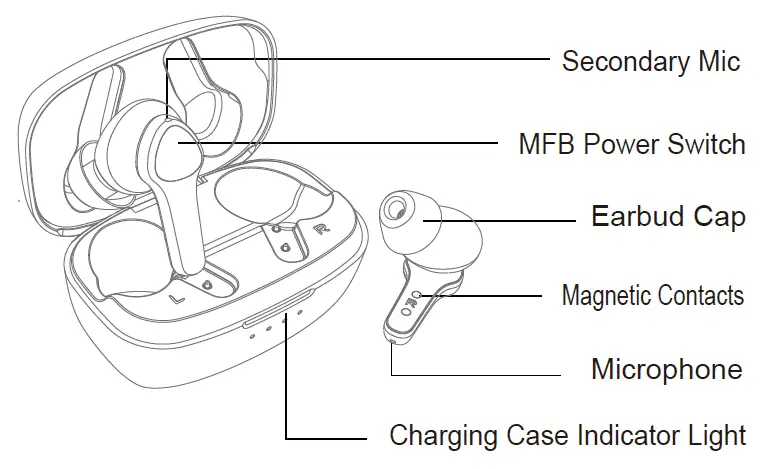 Secondary Mic

MFB Power Switch

Earbud Cap

Magnetic Contacts

Microphone

Charging Case Indicator Light

L

R

R