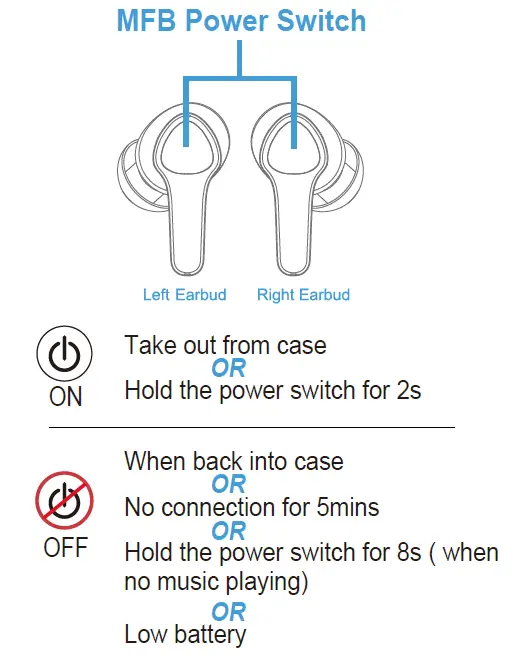 MFB Power Switch

Left Earbud
Right Earbud

ON
Take out from case
OR
Hold the power switch for 2s

OFF
When back into case
OR
No connection for 5mins
OR
Hold the power switch for 8s ( when no music playing)
OR
Low battery