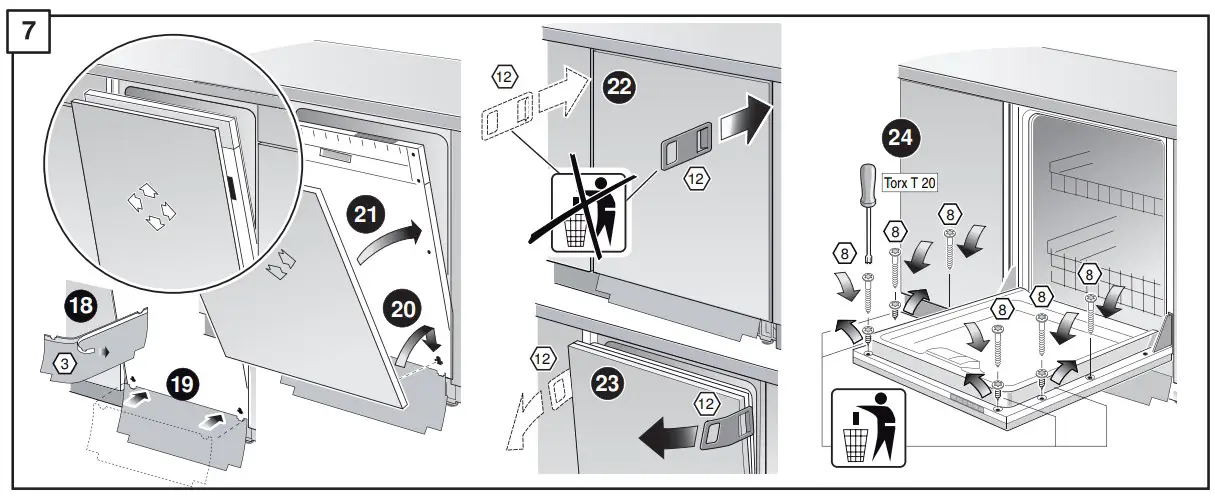 7

18
3
19
21
20

12
22
12
12
23
12

24
Torx T 20
8
8
8
8
8
8
8