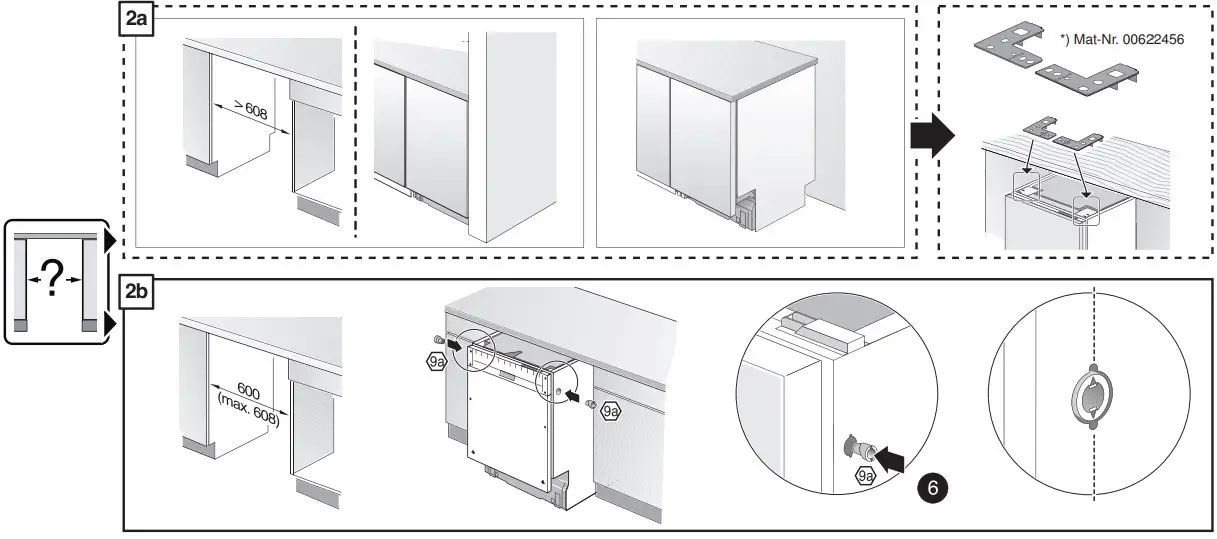 2a

> 608

*) Mat-Nr. 00622456

?

2b

600
(max. 608)

9a

9a

9a

6