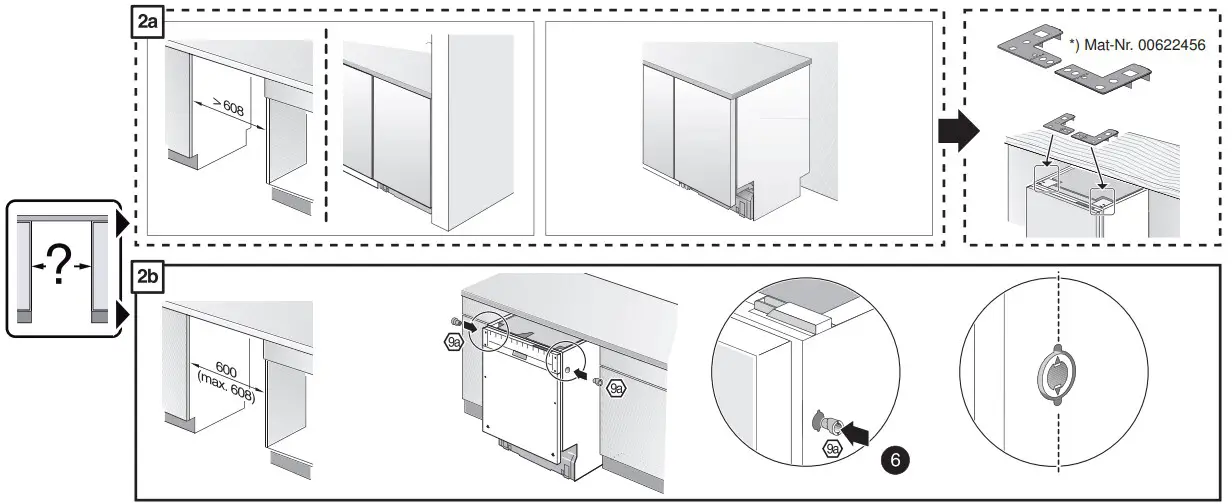 2a

> 608

*) Mat-Nr. 00622456

?

2b

600 (max. 608)

9a

9a

9a

6