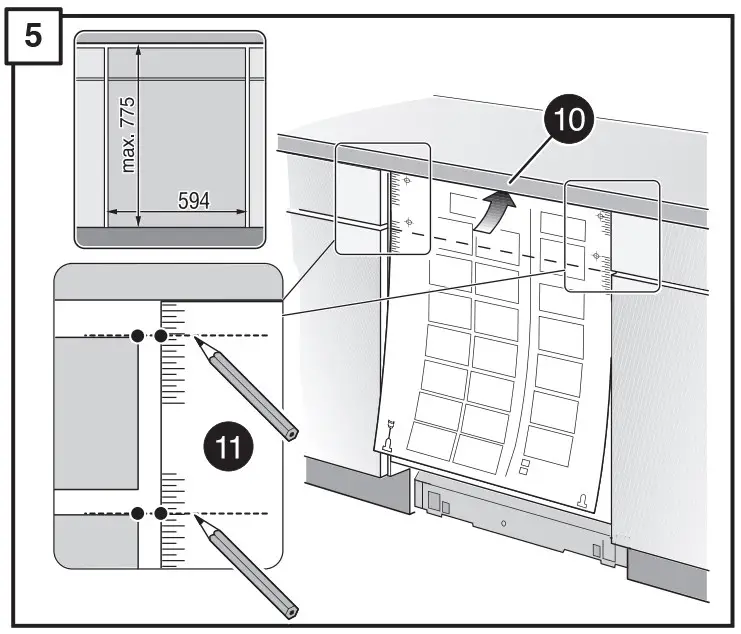 5

max. 775

594

10

11