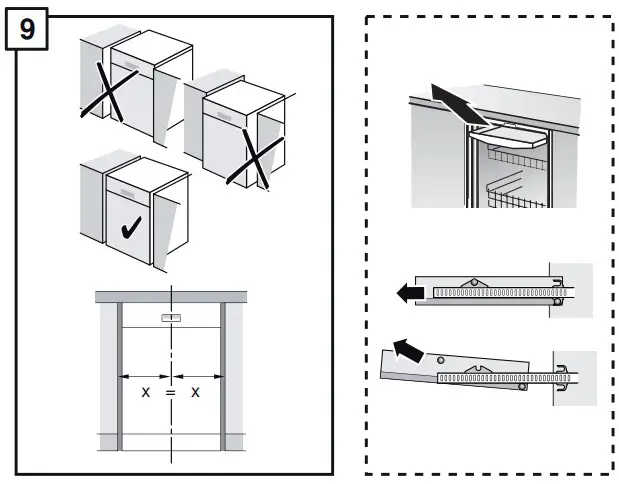 9

X = X