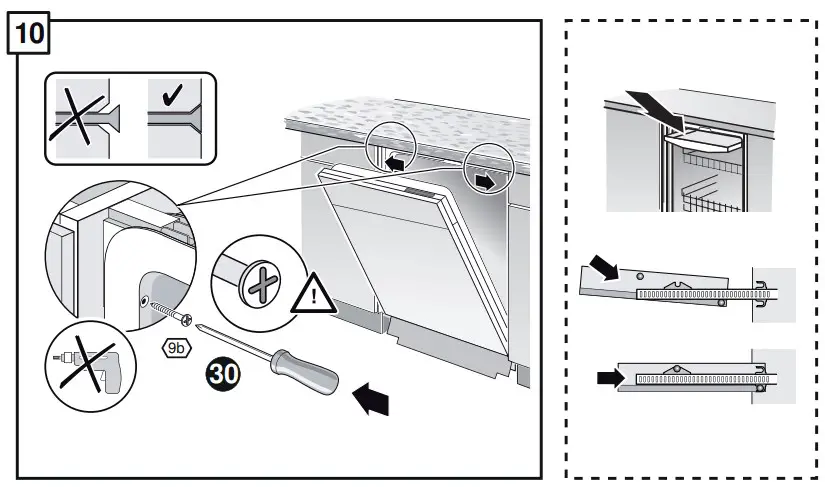 10

9b

30