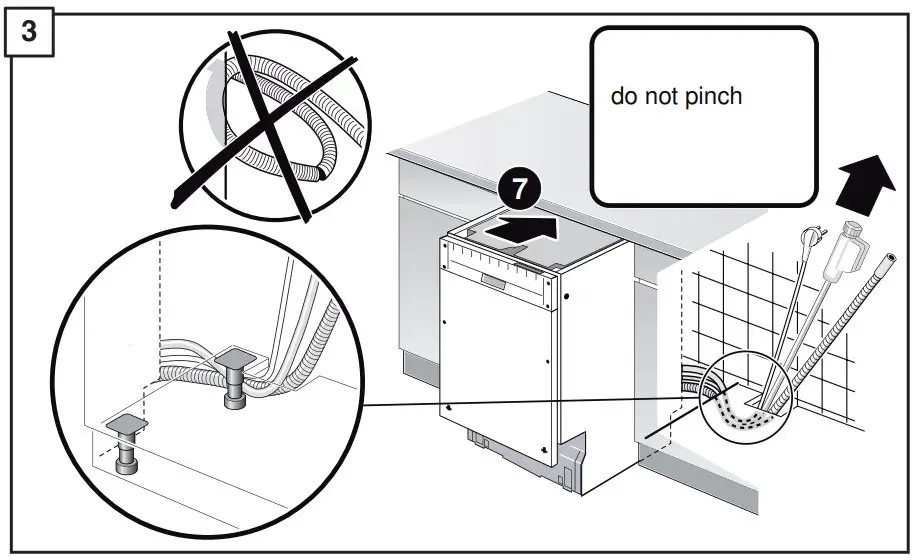 3

do not pinch

7