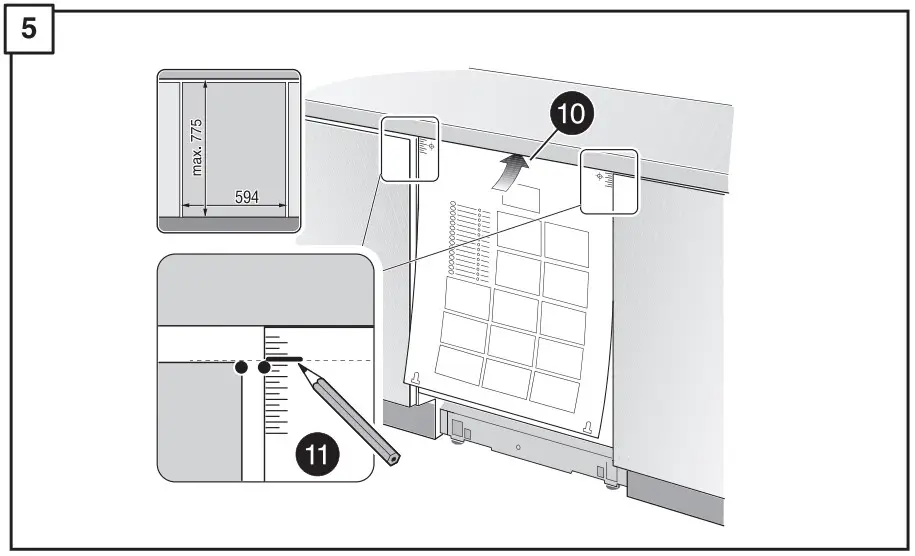 5

max. 775

594

10

11