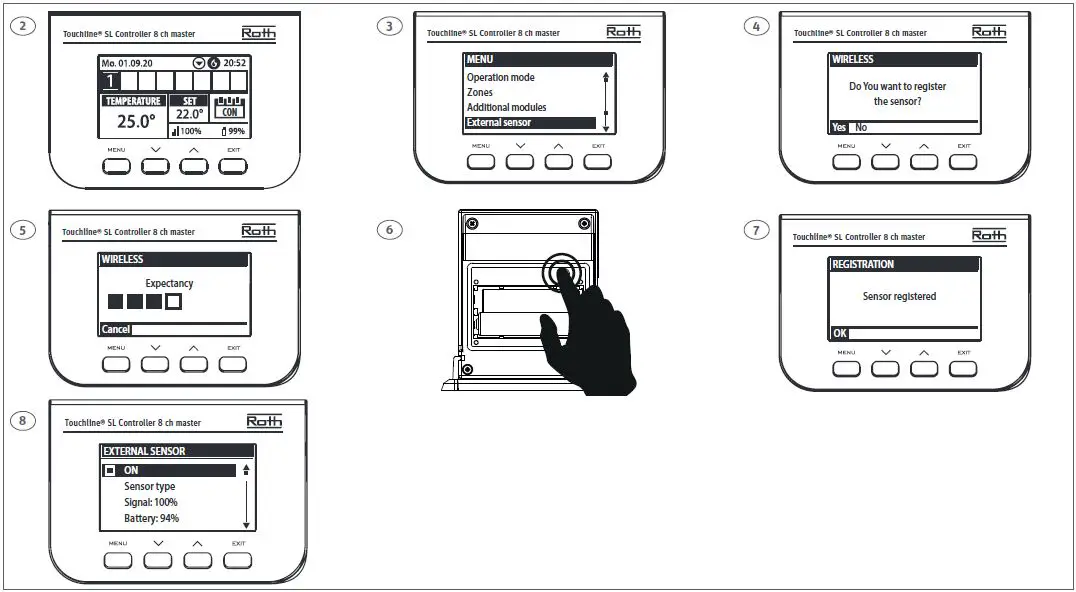 2

Touchline® SL Controller 8 ch master

Roth

Mo. 01.09.20 20:52

1

TEMPERATURE

25.0°

SET

22.0°

CON

100%

99%

MENU EXIT

3

Touchline® SL Controller 8 ch master

Roth

MENU

Operation mode

Zones

Additional modules

External sensor

MENU EXIT

4

Touchline® SL Controller 8 ch master

Roth

WIRELESS

Do You want to register the sensor?

Yes No

MENU EXIT

5

Touchline® SL Controller 8 ch master

Roth

WIRELESS

Expectancy

Cancel

MENU EXIT

6

7

Touchline® SL Controller 8 ch master

Roth

REGISTRATION

Sensor registered

OK

MENU EXIT

8

Touchline® SL Controller 8 ch master

Roth

EXTERNAL SENSOR

ON

Sensor type

Signal: 100%

Battery: 94%

MENU EXIT