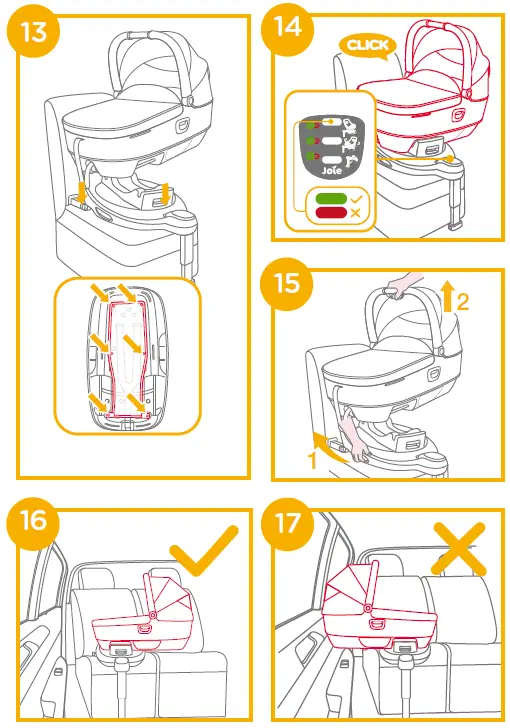 13

14

CLICK

Joie

15

2

1

16

17