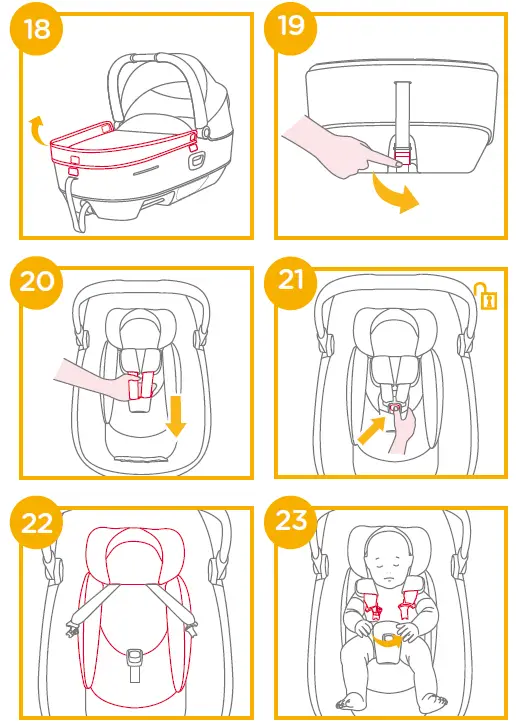 18

19

20

21

22

23