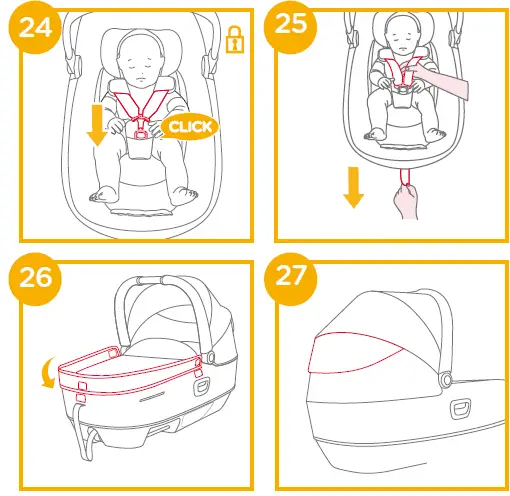 24

CLICK

25

26

27