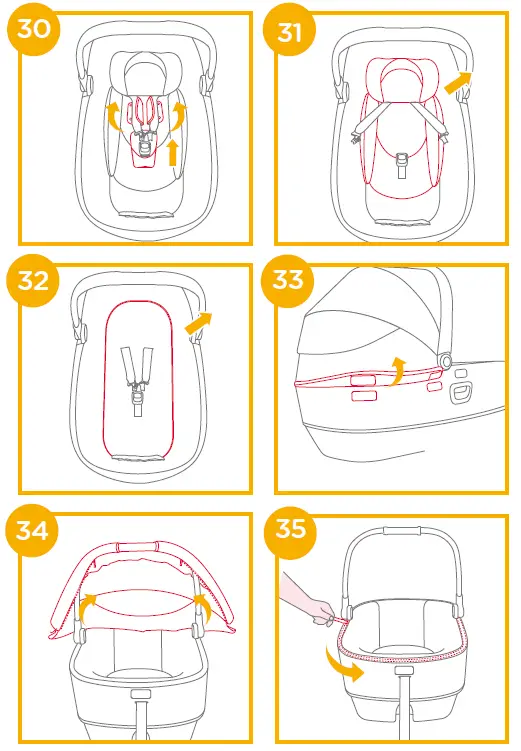 30

31

32

33

34

35